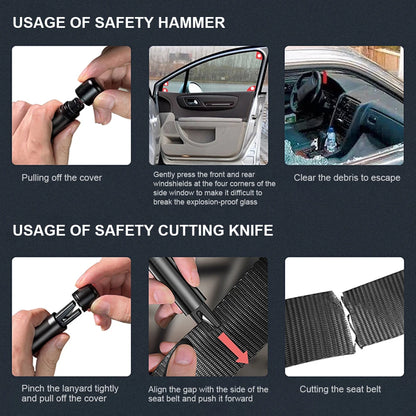 USAGE OF SAFETY HAMMER

Pulling off the cover

Gently press the front and rear windshields at the four corners of the side window to make it difficult to break the explosion-proof glass

Clear the debris to escape

USAGE OF SAFETY CUTTING KNIFE

Pinch the lanyard tightly and pull off the cover

Align the gap with the side of the seat belt and push it forward

Cutting the seat belt